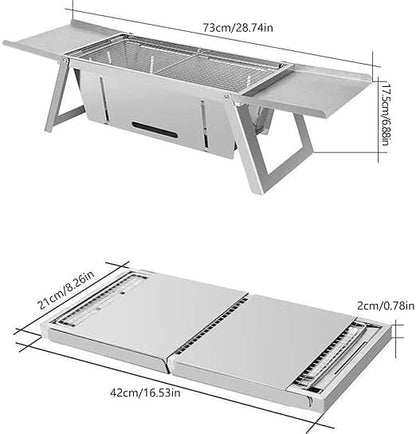 73cm/28.74in

17.5cm/6.88in

21cm/8.26in

2cm/0.78in

42cm/16.53in