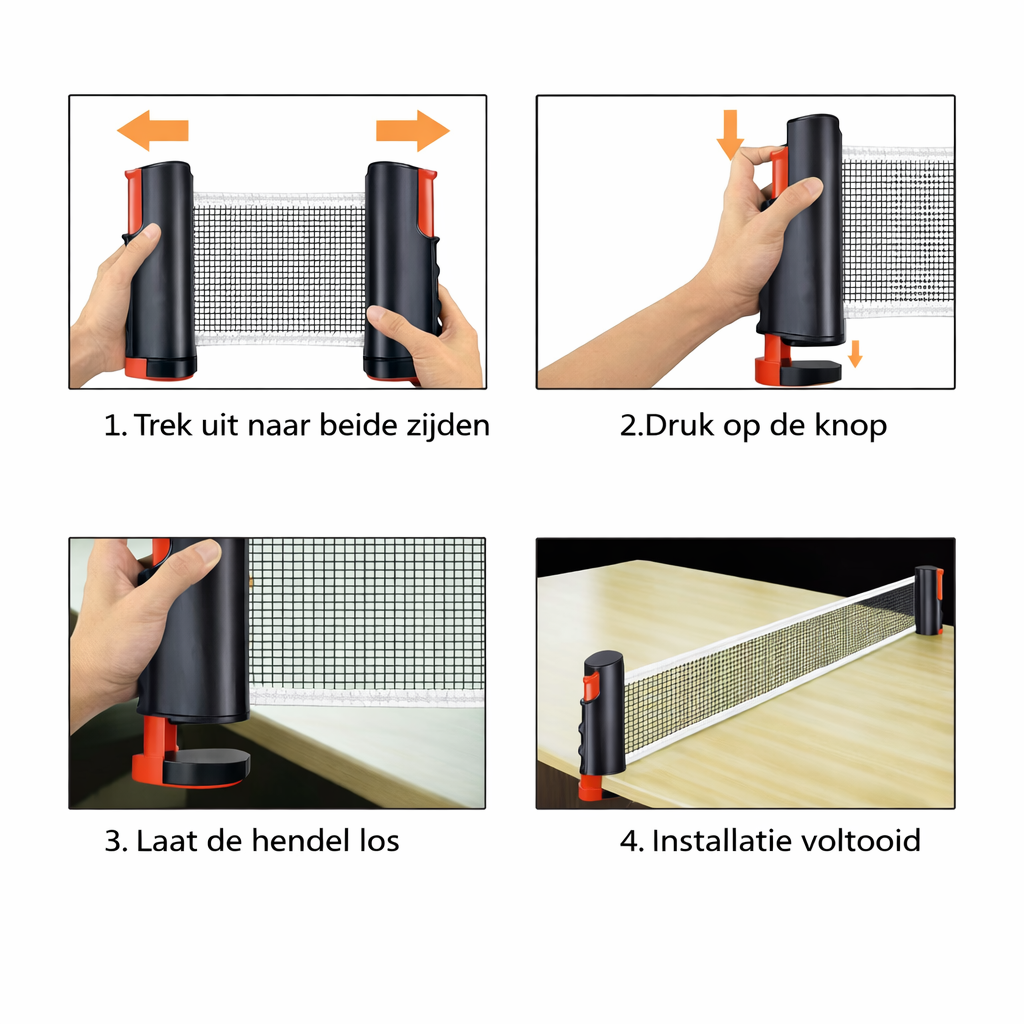 1. Trek uit naar beide zijden

2.Druk op de knop

3. Laat de hendel los

4. Installatie voltooid