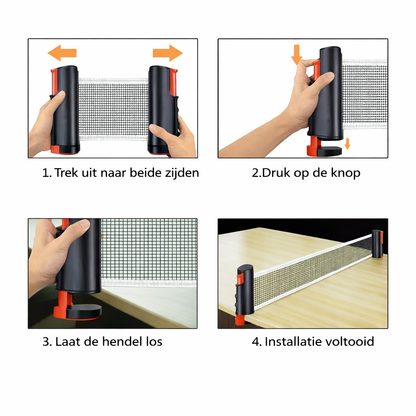 1. Trek uit naar beide zijden

2.Druk op de knop

3. Laat de hendel los

4. Installatie voltooid