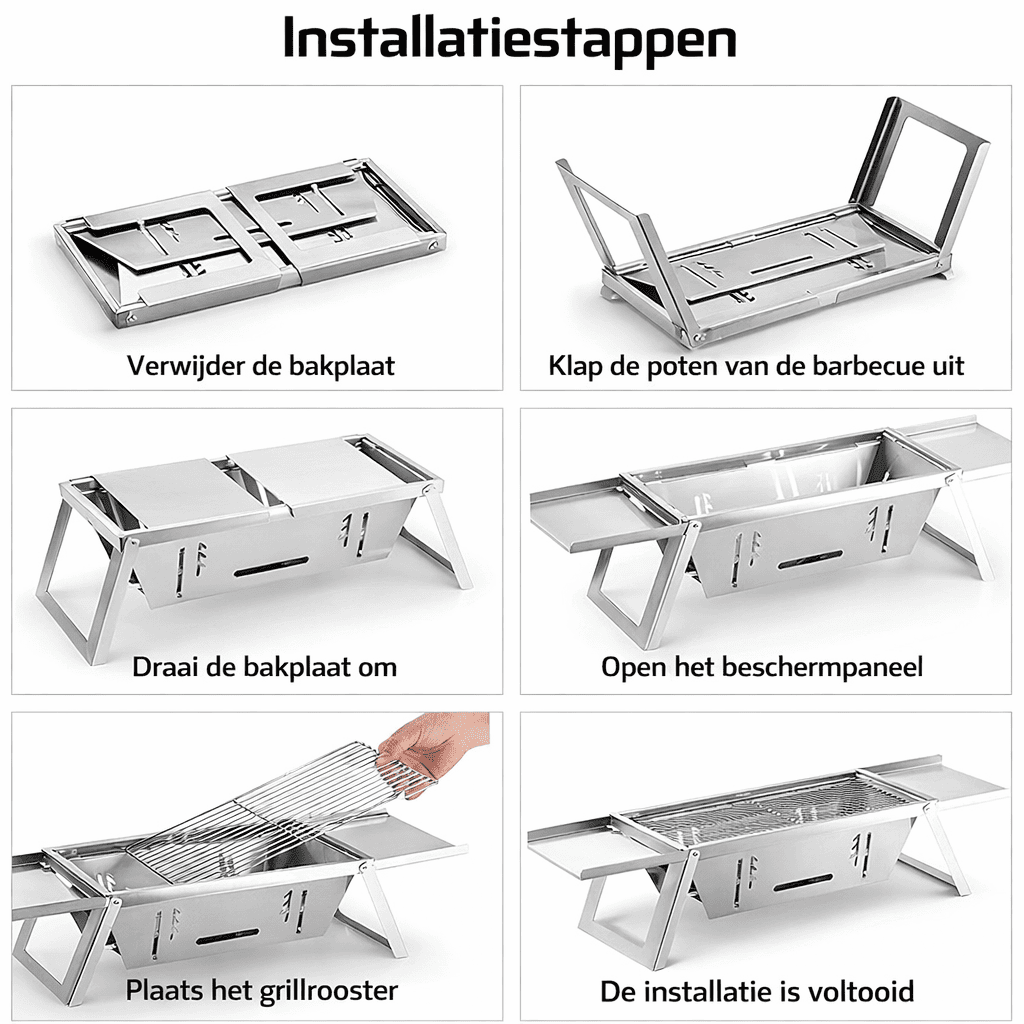 Installatiestappen

Verwijder de bakplaat

Klap de poten van de barbecue uit

Draai de bakplaat om

Open het beschermpaneel

Plaats het grillrooster

De installatie is voltooid