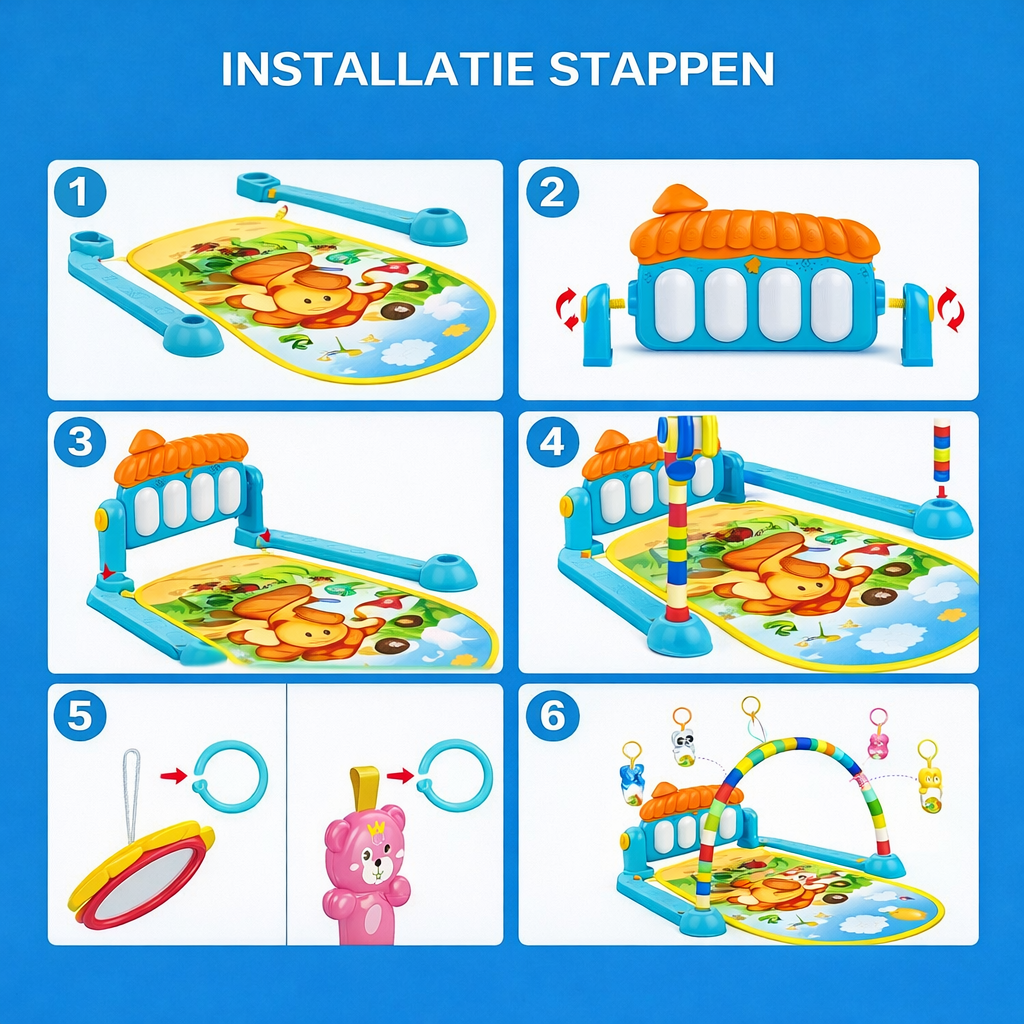 INSTALLATIE STAPPEN

1

2

3

4

5

6