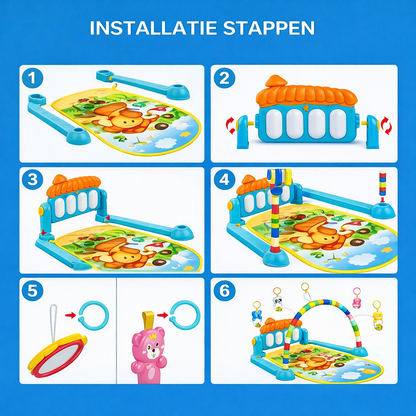 INSTALLATIE STAPPEN

1

2

3

4

5

6