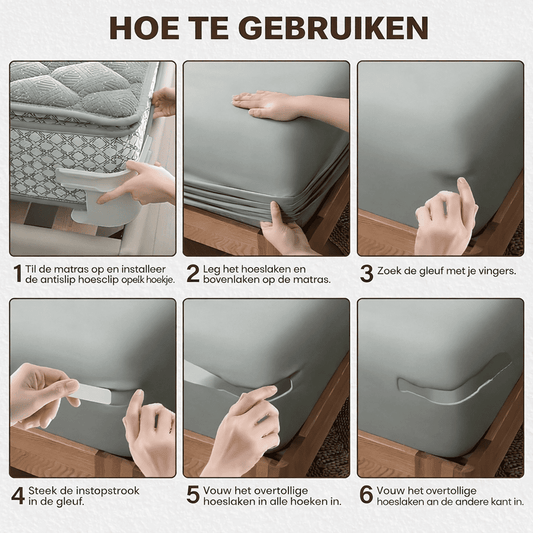 HOE TE GEBRUIKEN

1 Til de matras op en installeer de antislip hoesclip opelk hoekje.

2 Leg het hoeslaken en bovenlaken op de matras.

3 Zoek de gleuf met je vingers.

4 Steek de instopstrook in de gleuf.

5 Vouw het overtollige hoeslaken in alle hoeken in.

6 Vouw het overtollige hoeslaken an de andere kant in.